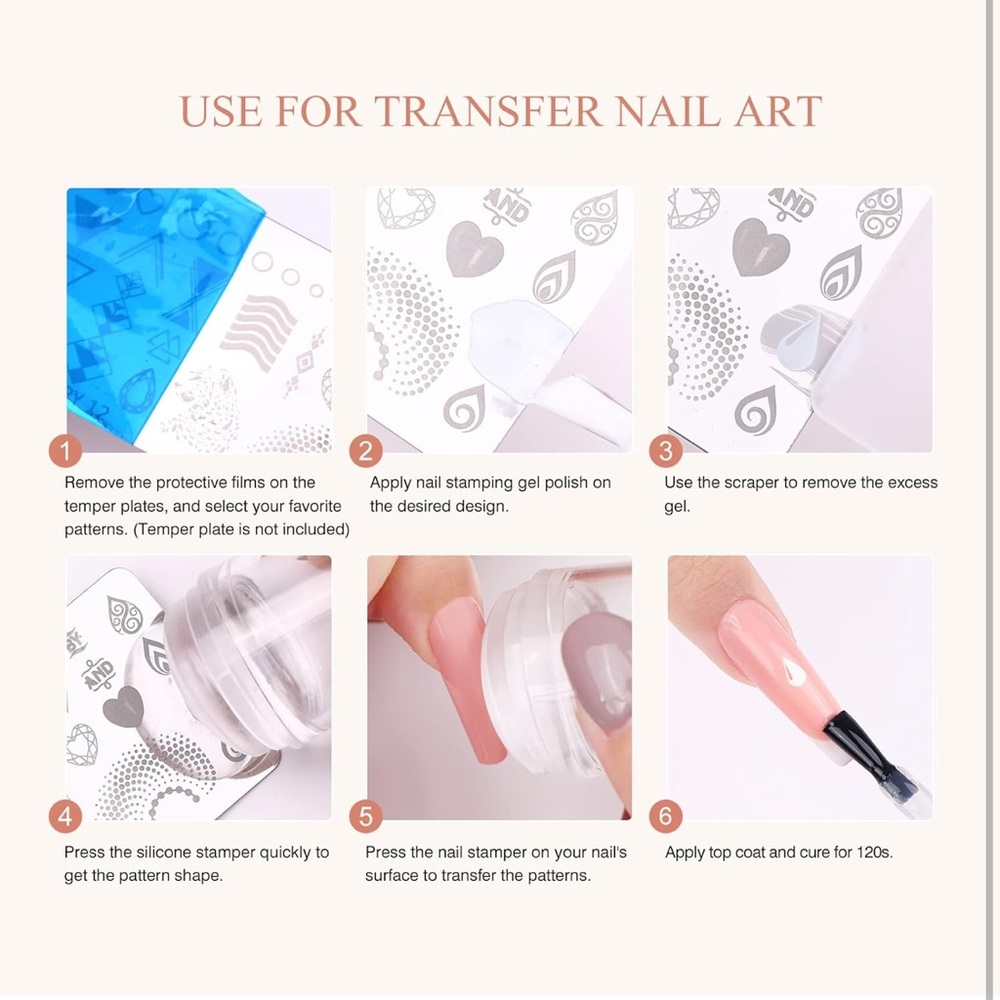 USE FOR TRANSFER NAIL ART

1
Remove the protective films on the temper plates, and select your favorite patterns. (Temper plate is not included)

2
Apply nail stamping gel polish on the desired design.

3
Use the scraper to remove the excess gel.

4
Press the silicone stamper quickly to get the pattern shape.

5
Press the nail stamper on your nail's surface to transfer the patterns.

6
Apply top coat and cure for 120s.